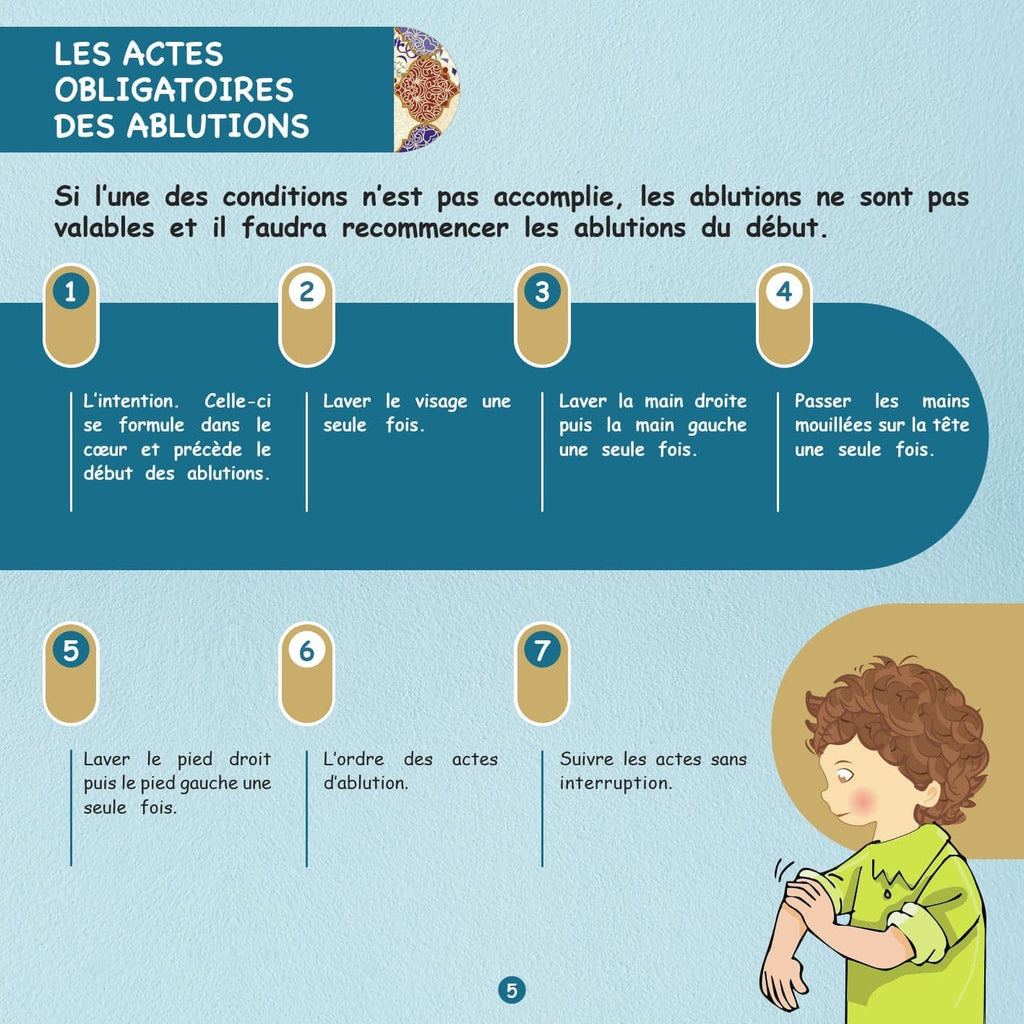 LES ACTES OBLIGATOIRES DES ABLUTIONS

Si l'une des conditions n'est pas accomplie, les ablutions ne sont pas valables et il faudra recommencer les ablutions du début.

1

L'intention. Celle-ci se formule dans le cœur et précède le début des ablutions.

2

Laver le visage une seule fois.

3

Laver la main droite puis la main gauche une seule fois.

4

Passer les mains mouillées sur la tête une seule fois.

5

Laver le pied droit puis le pied gauche une seule fois.

6

L'ordre des actes d'ablution.

7

Suivre les actes sans interruption.

5